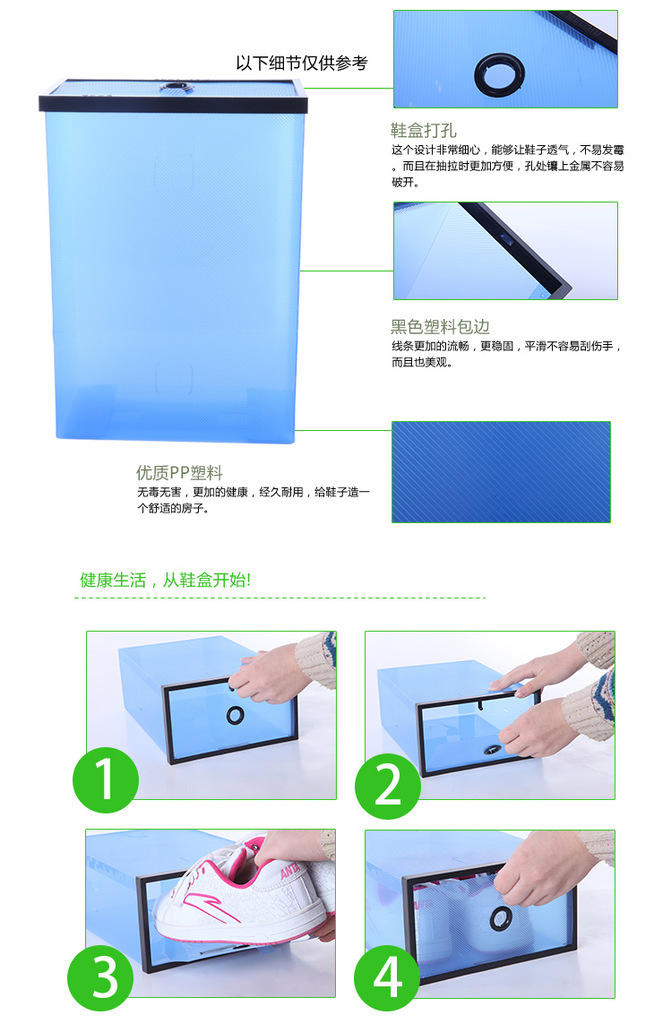 以下细节仅供参考

鞋盒打孔
这个设计非常细心，能够让鞋子透气，不易发霉。而且在抽拉时更加方便，孔处镶上金属不容易破开。

黑色塑料包边
线条更加的流畅，更稳固，平滑不容易刮伤手，而且也美观。

优质PP塑料
无毒无害，更加的健康，经久耐用，给鞋子造一个舒适的房子。

健康生活，从鞋盒开始!

1

2

ANTA

3

4