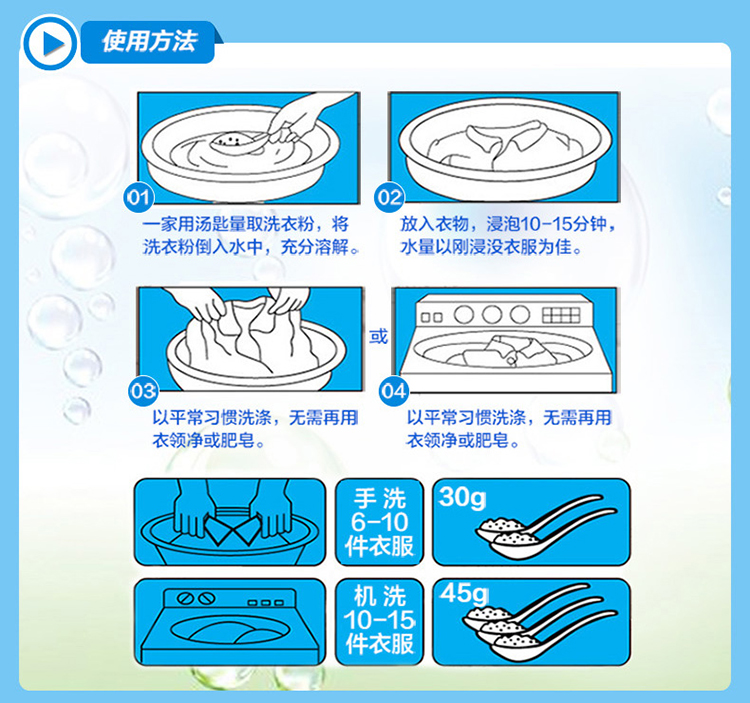 使用方法

01
一家用汤匙量取洗衣粉，将洗衣粉倒入水中，充分溶解。

02
放入衣物，浸泡10-15分钟，水量以刚浸没衣服为佳。

03
以平常习惯洗涤，无需再用衣领净或肥皂。

或

04
以平常习惯洗涤，无需再用衣领净或肥皂。

手洗
6-10
件衣服

30g

机洗
10-15
件衣服

45g