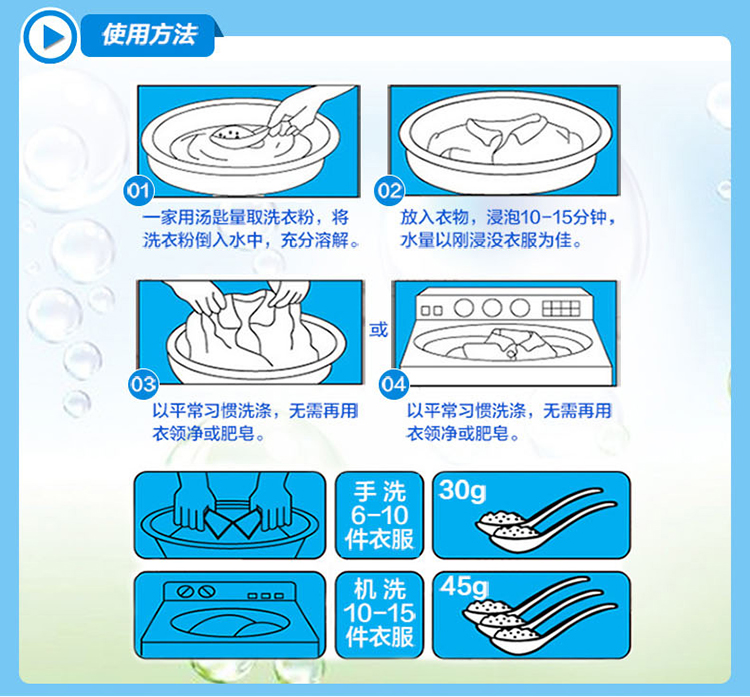 使用方法

01
一家用汤匙量取洗衣粉，将洗衣粉倒入水中，充分溶解。

02
放入衣物，浸泡10-15分钟，水量以刚浸没衣服为佳。

03
以平常习惯洗涤，无需再用衣领净或肥皂。

或

04
以平常习惯洗涤，无需再用衣领净或肥皂。

手洗 6-10 件衣服

30g

机洗 10-15 件衣服

45g