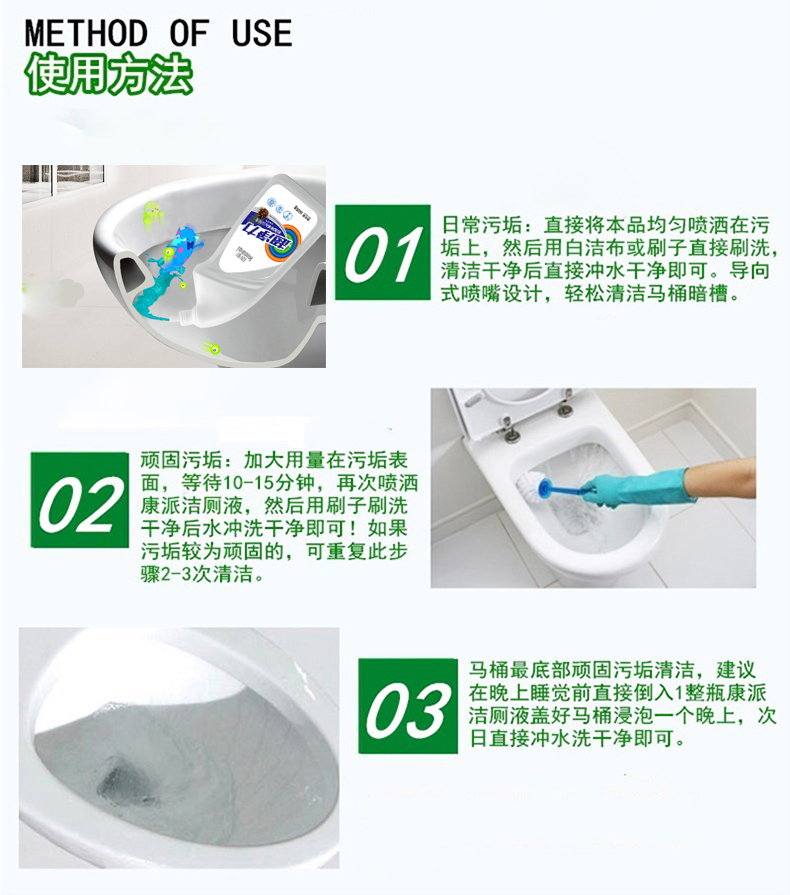 METHOD OF USE
使用方法

01

日常污垢：直接将本品均匀喷洒在污垢上，然后用白洁布或刷子直接刷洗，清洁干净后直接冲水干净即可。导向式喷嘴设计，轻松清洁马桶暗槽。

02

顽固污垢：加大用量在污垢表面，等待10-15分钟，再次喷洒康派洁厕液，然后用刷子刷洗干净后水冲洗干净即可！如果污垢较为顽固的，可重复此步骤2-3次清洁。

03

马桶最底部顽固污垢清洁，建议在晚上睡觉前直接倒入1整瓶康派洁厕液盖好马桶浸泡一个晚上，次日直接冲水洗干净即可。