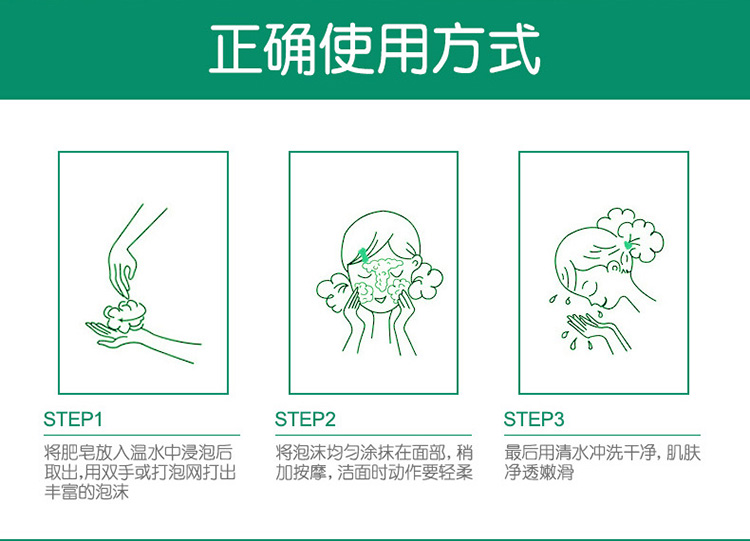 正确使用方式

STEP1

将肥皂放入温水中浸泡后取出,用双手或打泡网打出丰富的泡沫

STEP2

将泡沫均匀涂抹在面部，稍加按摩，洁面时动作要轻柔

STEP3

最后用清水冲洗干净，肌肤净透嫩滑