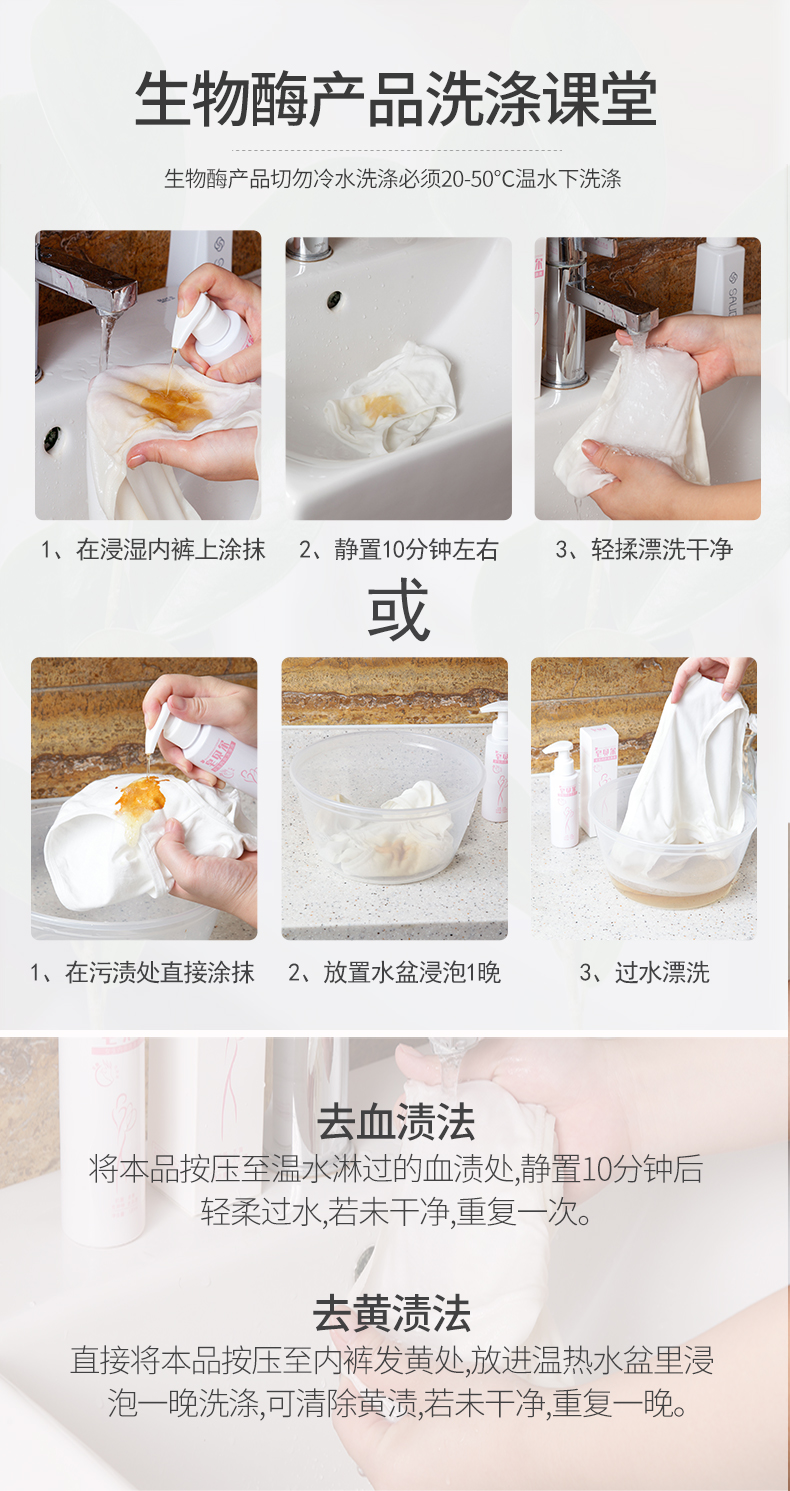 生物酶产品洗涤课堂

生物酶产品切勿冷水洗涤必须20-50°C温水下洗涤

1、在浸湿内裤上涂抹

2、静置10分钟左右

3、轻揉漂洗干净

或

1、在污渍处直接涂抹

2、放置水盆浸泡1晚

3、过水漂洗

去血渍法

将本品按压至温水淋过的血渍处,静置10分钟后轻柔过水,若未干净,重复一次。

去黄渍法

直接将本品按压至内裤发黄处,放进温热水盆里浸泡一晚洗涤,可清除黄渍,若未干净,重复一晚。